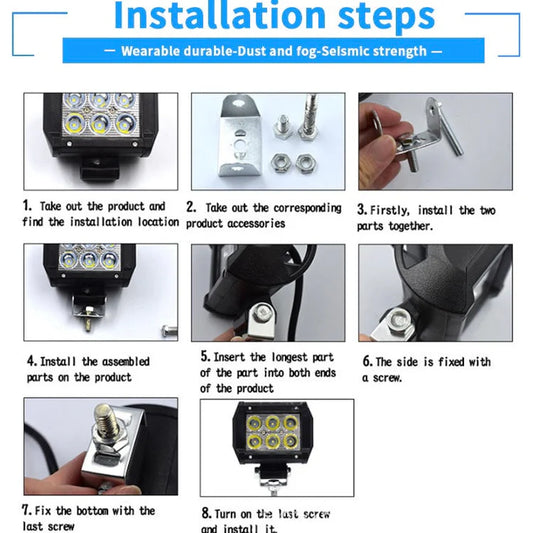 Installation steps

— Wearable durable-Dust and fog-Seismic strength —

1. Take out the product and find the installation location

2. Take out the corresponding product accessories

3. Firstly, install the two parts together.

4. Install the assembled parts on the product

5. Insert the longest part of the part into both ends of the product

6. The side is fixed with a screw.

7. Fix the bottom with the last screw

8. Turn on the last screw and install it.