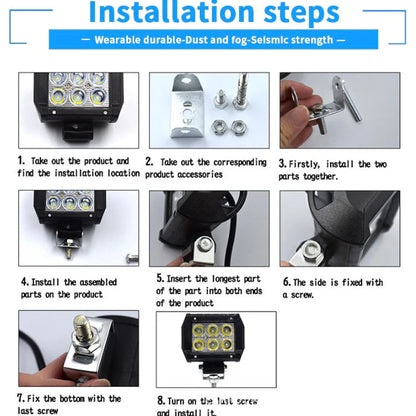 Installation steps

— Wearable durable-Dust and fog-Seismic strength —

1. Take out the product and find the installation location

2. Take out the corresponding product accessories

3. Firstly, install the two parts together.

4. Install the assembled parts on the product

5. Insert the longest part of the part into both ends of the product

6. The side is fixed with a screw.

7. Fix the bottom with the last screw

8. Turn on the last screw and install it.