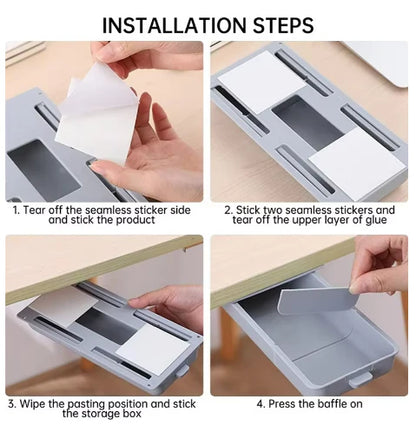 INSTALLATION STEPS

1. Tear off the seamless sticker side and stick the product

2. Stick two seamless stickers and tear off the upper layer of glue

3. Wipe the pasting position and stick the storage box

4. Press the baffle on