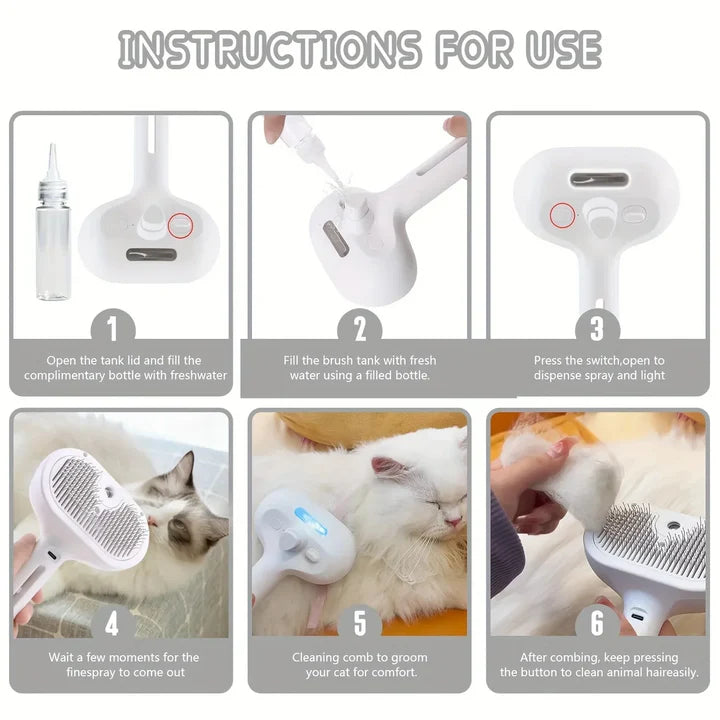 INSTRUCTIONS FOR USE

1

Open the tank lid and fill the complimentary bottle with freshwater

2

Fill the brush tank with fresh water using a filled bottle.

3

Press the switch,open to dispense spray and light

4

Wait a few moments for the finespray to come out

5

Cleaning comb to groom your cat for comfort.

6

After combing, keep pressing the button to clean animal haireasily.