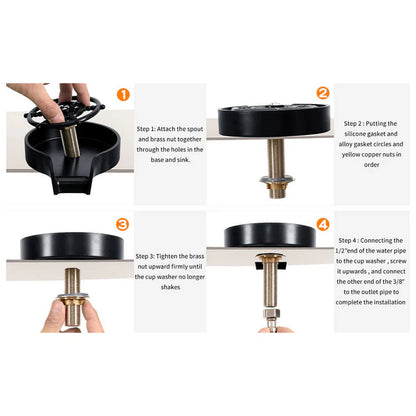 1

Step 1: Attach the spout and brass nut together through the holes in the base and sink.

2

Step 2 : Putting the silicone gasket and alloy gasket circles and yellow copper nuts in order

3

Step 3: Tighten the brass nut upward firmly until the cup washer no longer shakes

4

Step 4 : Connecting the 1/2"end of the water pipe to the cup washer , screw it upwards , and connect the other end of the 3/8" to the outlet pipe to complete the installation