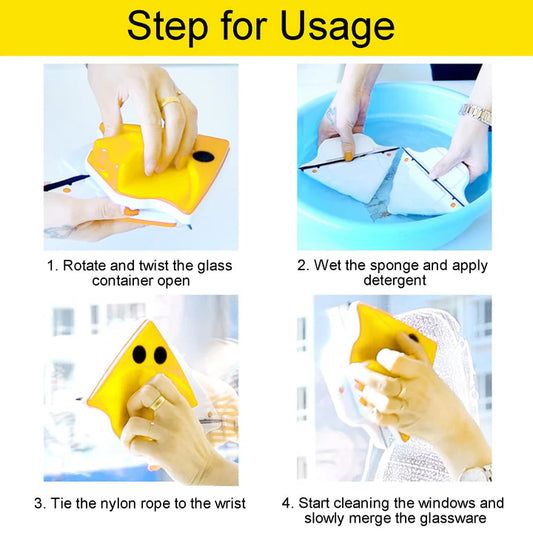 Step for Usage

1. Rotate and twist the glass container open

2. Wet the sponge and apply detergent

3. Tie the nylon rope to the wrist

4. Start cleaning the windows and slowly merge the glassware