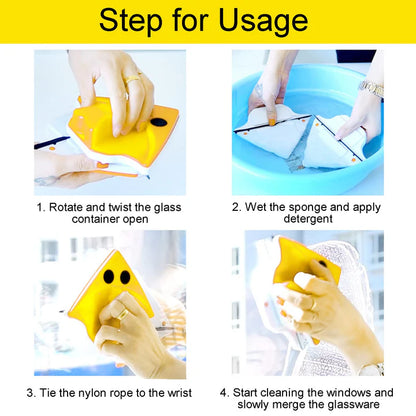 Step for Usage

1. Rotate and twist the glass container open

2. Wet the sponge and apply detergent

3. Tie the nylon rope to the wrist

4. Start cleaning the windows and slowly merge the glassware