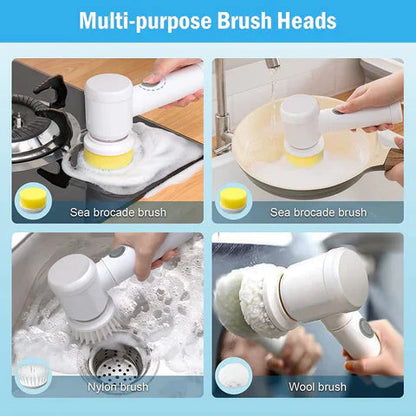 Multi-purpose Brush Heads

Sea brocade brush

Sea brocade brush

Nylon brush

Wool brush