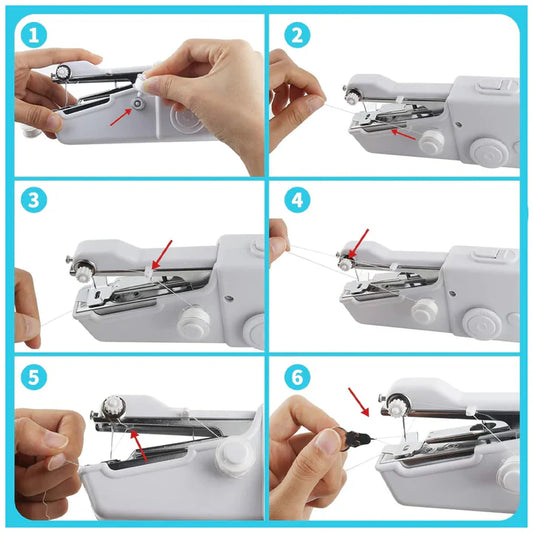 1

2

3

4

5

6