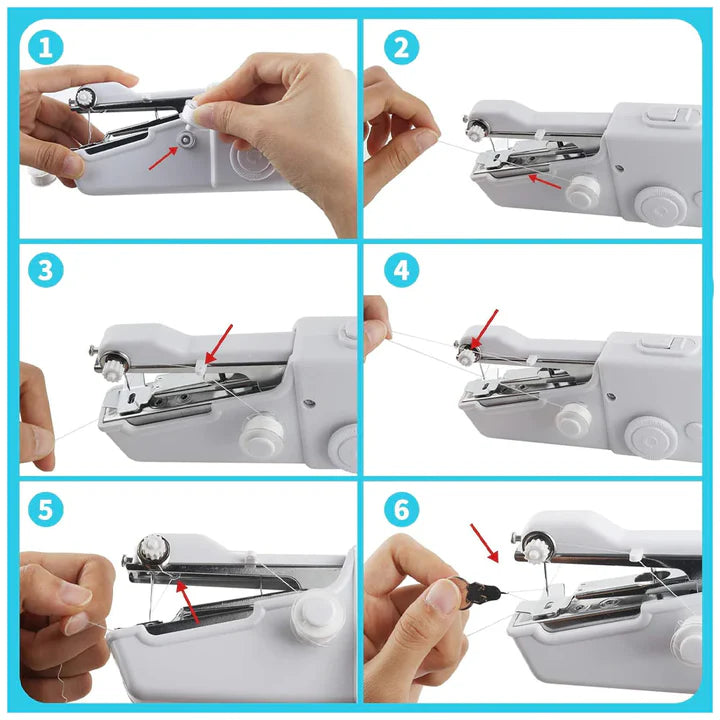 1

2

3

4

5

6