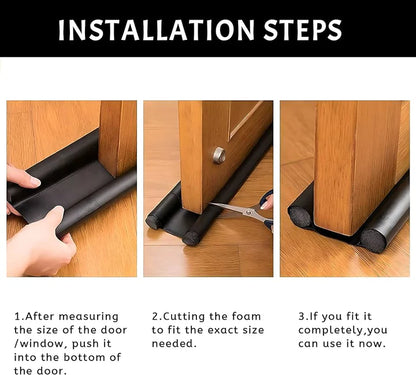 INSTALLATION STEPS

1.After measuring the size of the door /window, push it into the bottom of the door.

2.Cutting the foam to fit the exact size needed.

3.If you fit it completely,you can use it now.