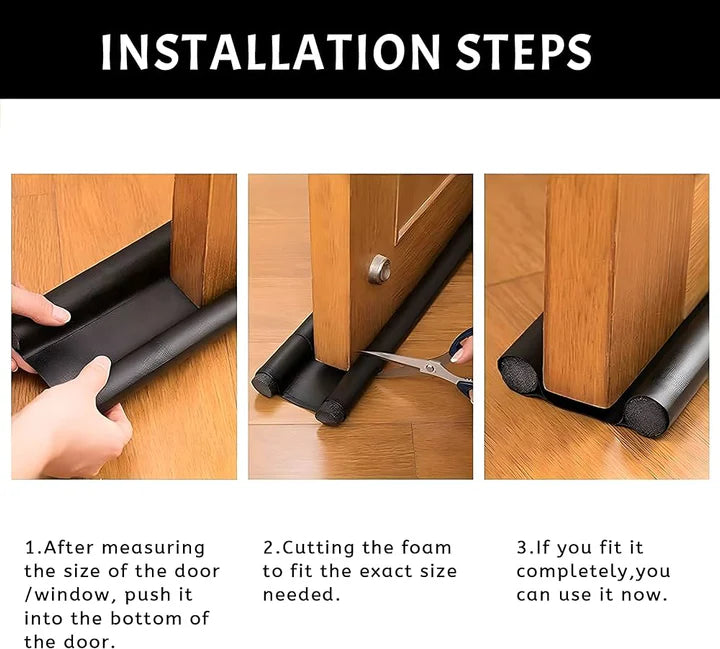 INSTALLATION STEPS

1.After measuring the size of the door /window, push it into the bottom of the door.

2.Cutting the foam to fit the exact size needed.

3.If you fit it completely,you can use it now.