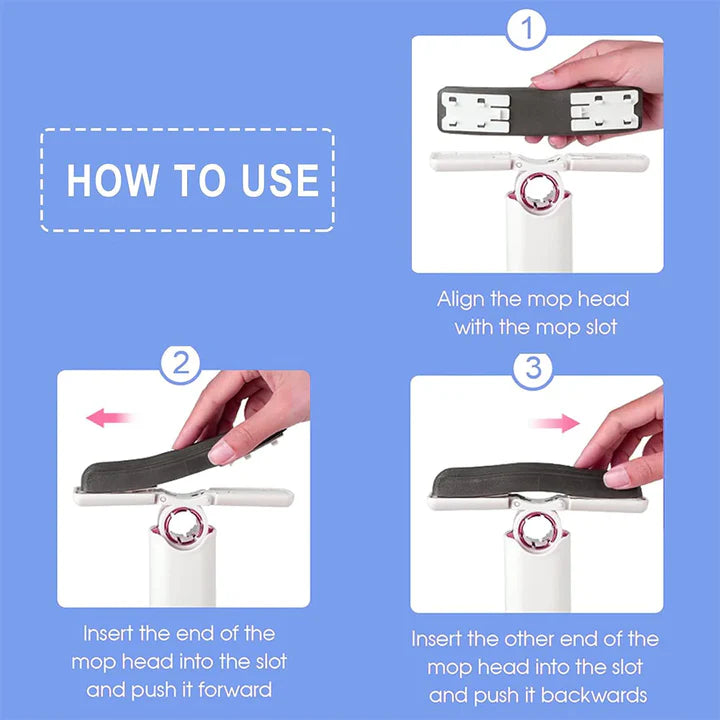 HOW TO USE

1

Align the mop head with the mop slot

2

Insert the end of the mop head into the slot and push it forward

3

Insert the other end of the mop head into the slot and push it backwards