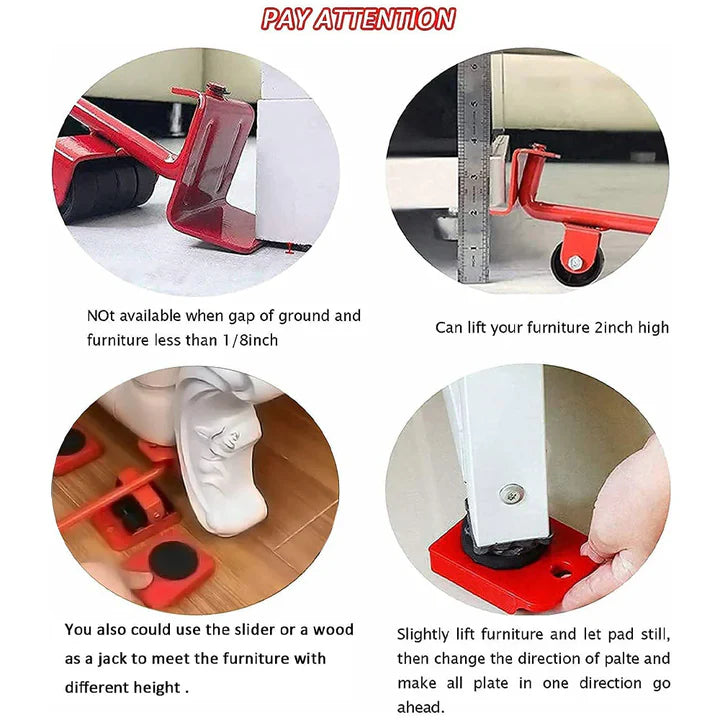 PAY ATTENTION

NOt available when gap of ground and furniture less than 1/8inch

Can lift your furniture 2inch high

You also could use the slider or a wood as a jack to meet the furniture with different height .

Slightly lift furniture and let pad still, then change the direction of palte and make all plate in one direction go ahead.