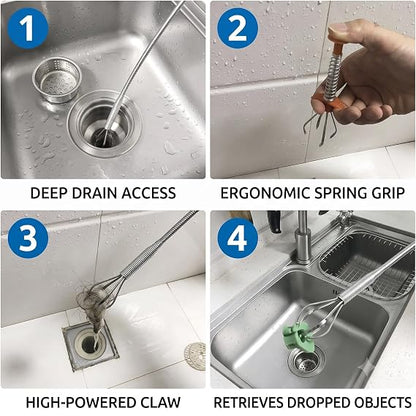 1

DEEP DRAIN ACCESS

2

ERGONOMIC SPRING GRIP

3

HIGH-POWERED CLAW

4

RETRIEVES DROPPED OBJECTS