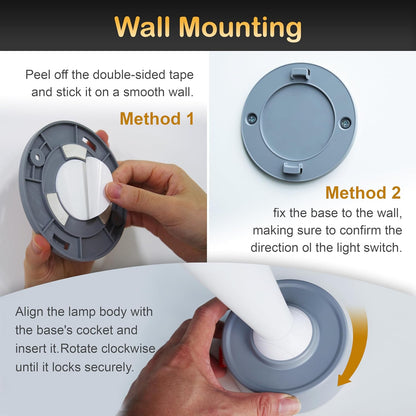 Wall Mounting

Peel off the double-sided tape and stick it on a smooth wall.

Method 1

Method 2

fix the base to the wall, making sure to confirm the direction ol the light switch.

Align the lamp body with the base's cocket and insert it.Rotate clockwise until it locks securely.