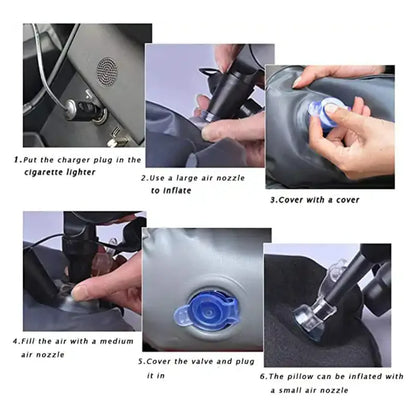 1.Put the charger plug in the cigarette lighter

2.Use a large air nozzle to inflate

3.Cover with a cover

4.Fill the air with a medium air nozzle

5.Cover the valve and plug it in

6.The pillow can be inflated with a small air nozzle