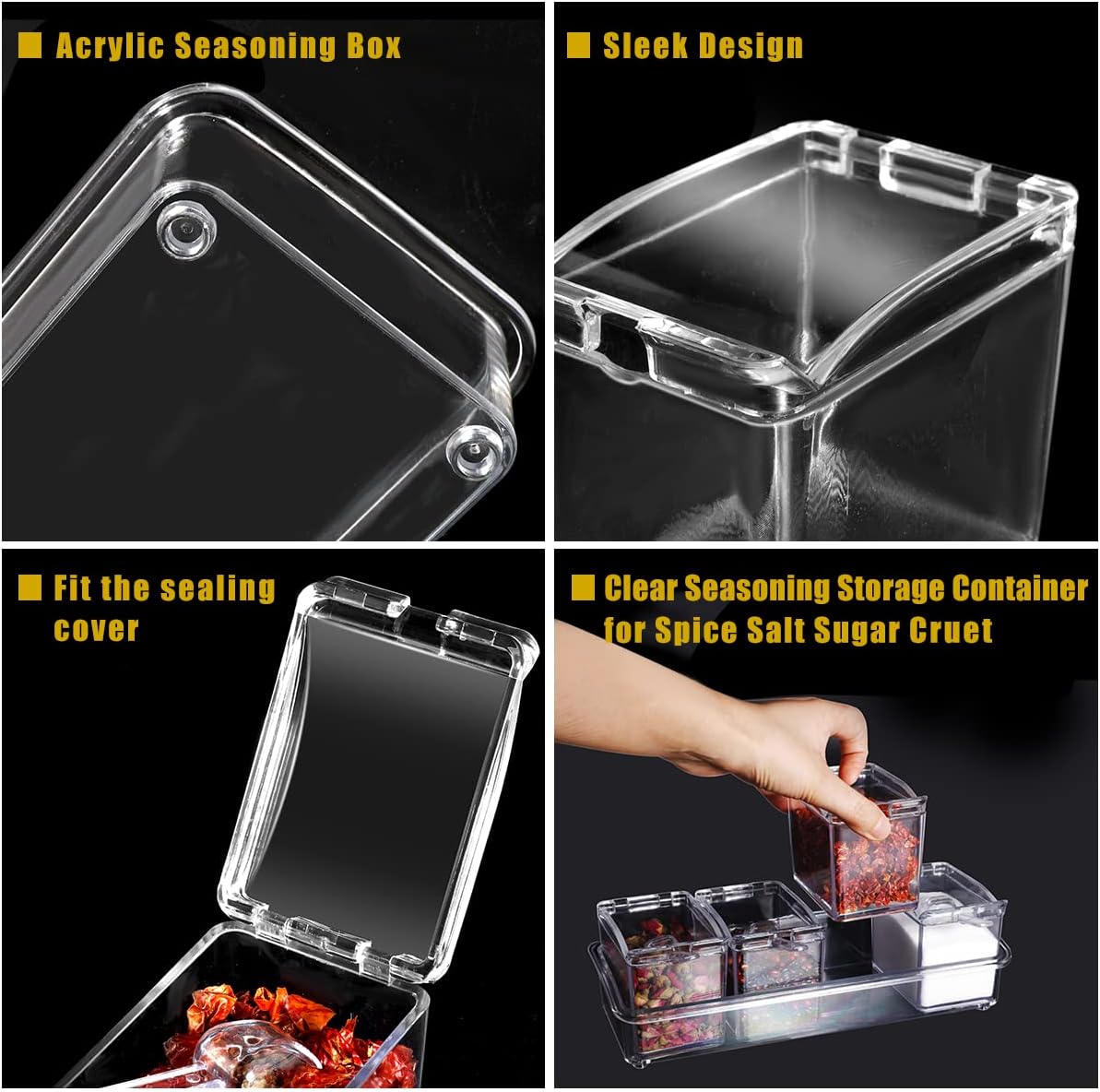 Acrylic Seasoning Box

Sleek Design

Fit the sealing cover

Clear Seasoning Storage Container for Spice Salt Sugar Cruet