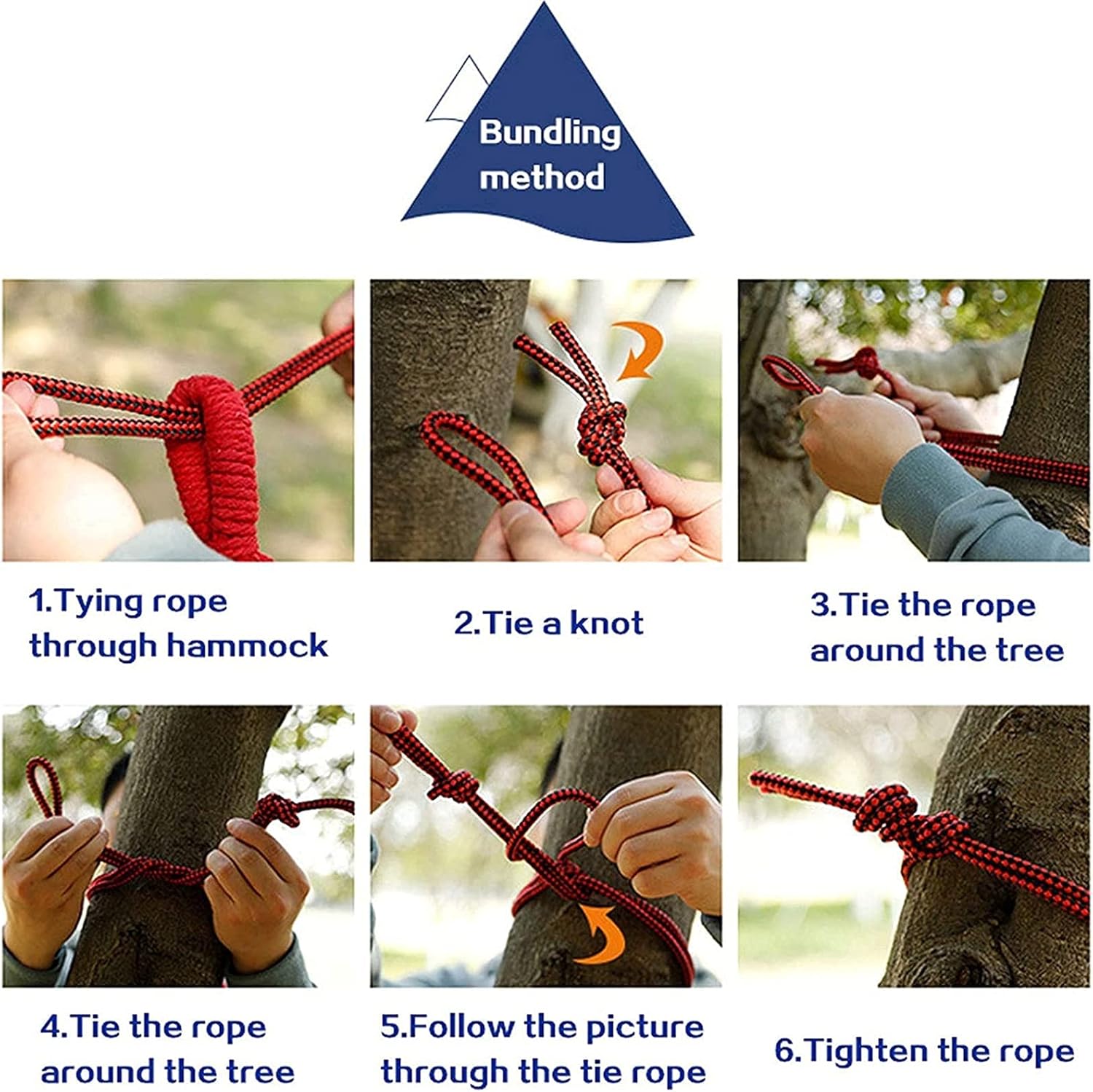 Bundling method

1.Tying rope through hammock

2.Tie a knot

3.Tie the rope around the tree

4.Tie the rope around the tree

5.Follow the picture through the tie rope

6.Tighten the rope