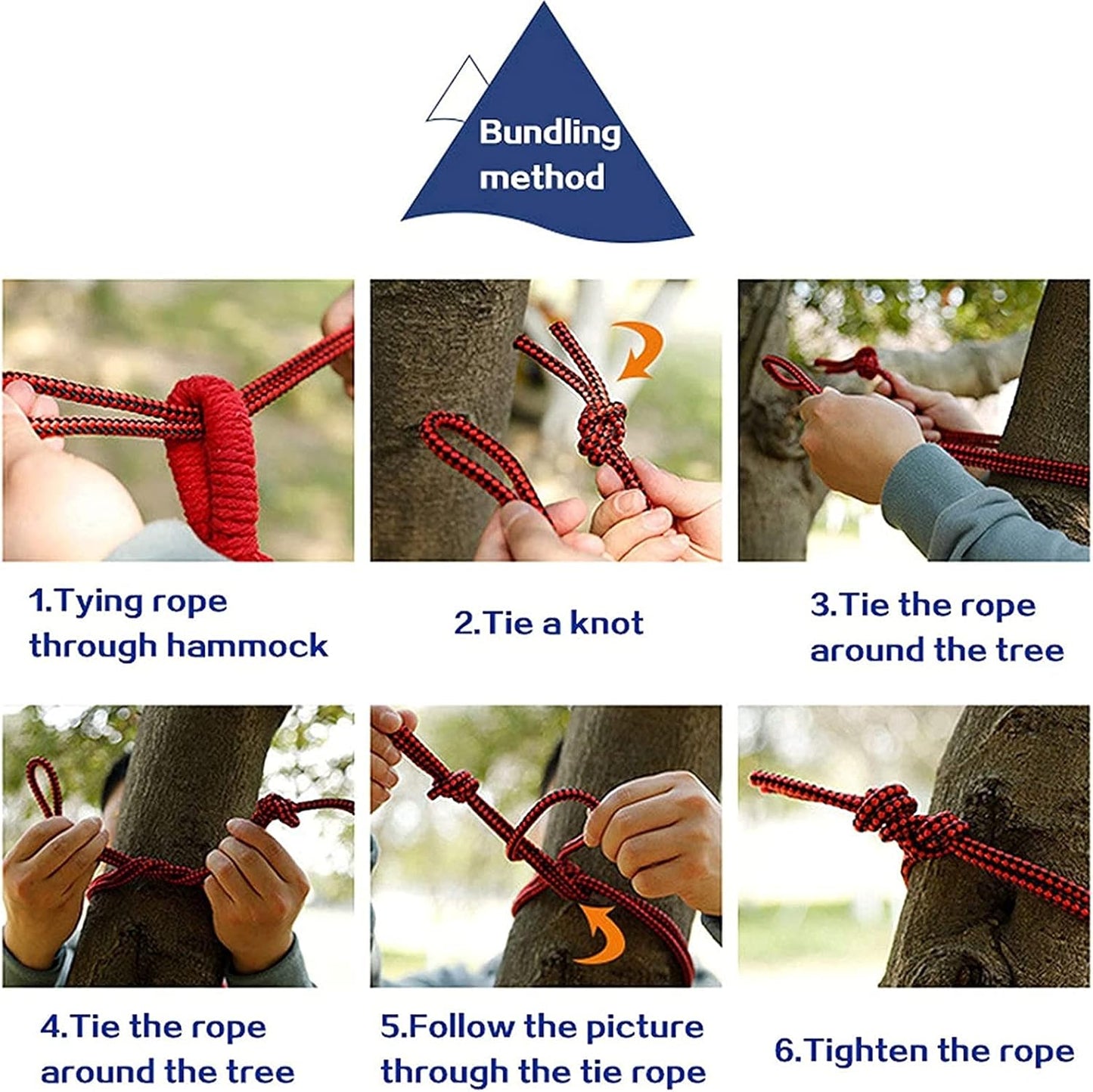 Bundling method

1.Tying rope through hammock

2.Tie a knot

3.Tie the rope around the tree

4.Tie the rope around the tree

5.Follow the picture through the tie rope

6.Tighten the rope