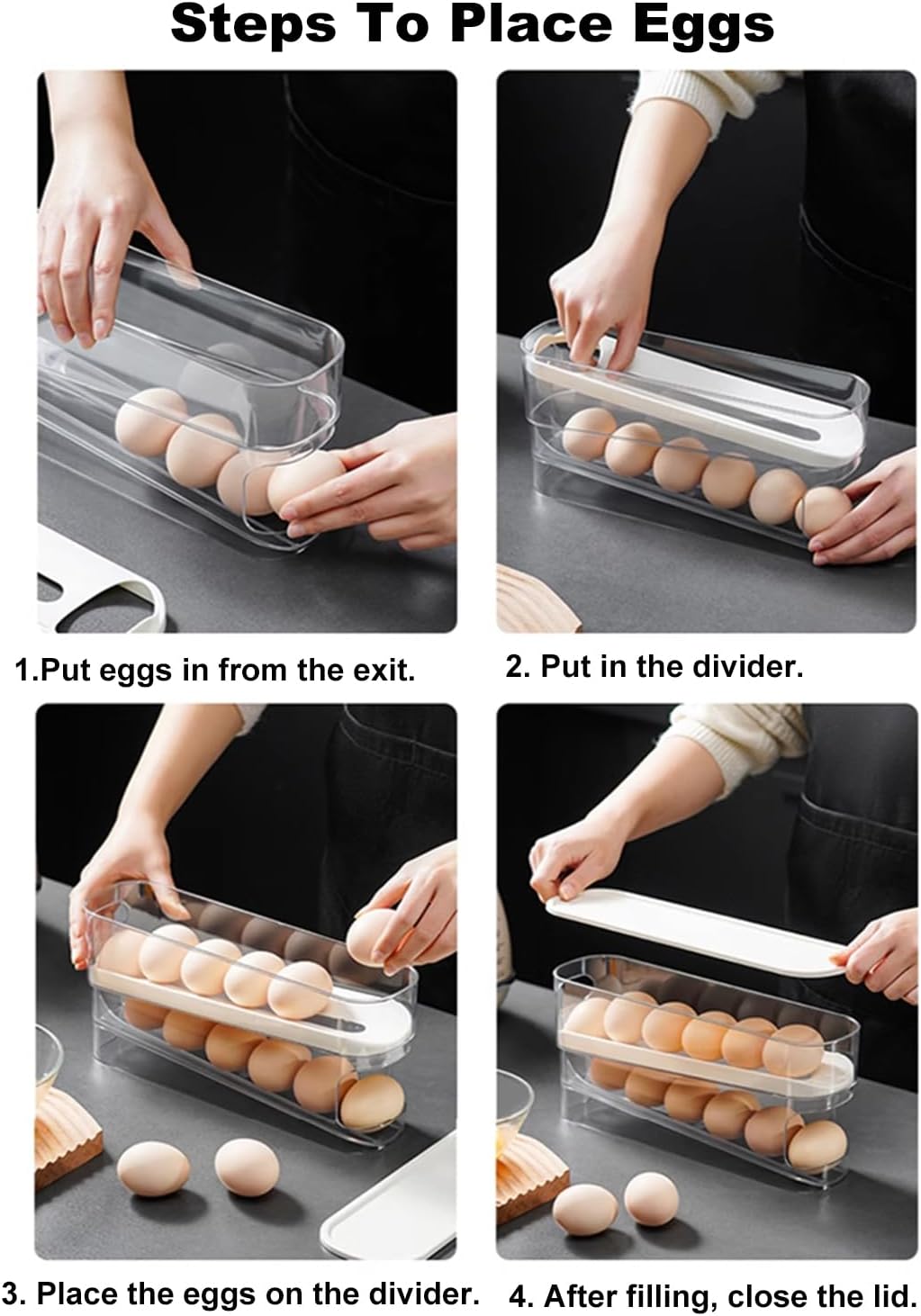 Steps To Place Eggs

1.Put eggs in from the exit.

2. Put in the divider.

3. Place the eggs on the divider.

4. After filling, close the lid.