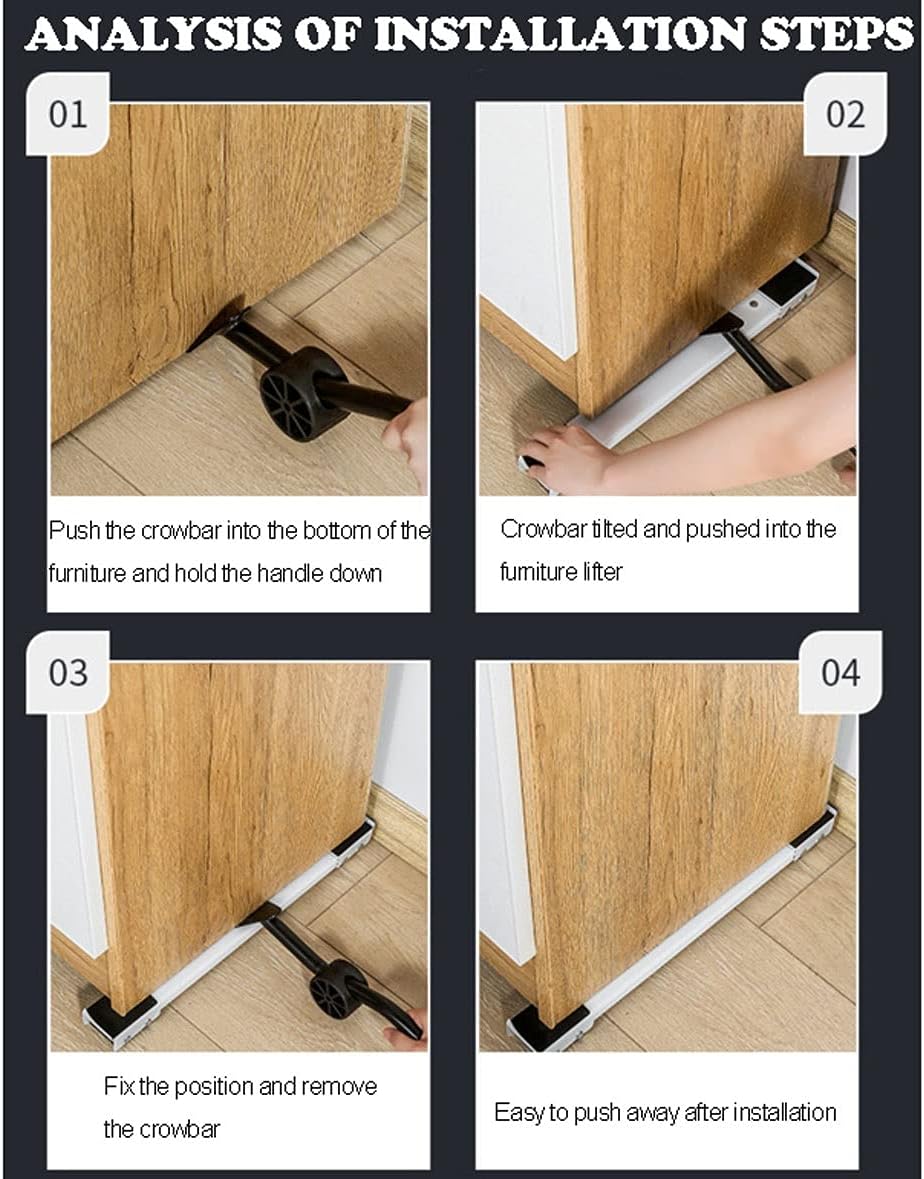 ANALYSIS OF INSTALLATION STEPS

01

Push the crowbar into the bottom of the furniture and hold the handle down

02

Crowbar tilted and pushed into the furniture lifter

03

Fix the position and remove the crowbar

04

Easy to push away after installation