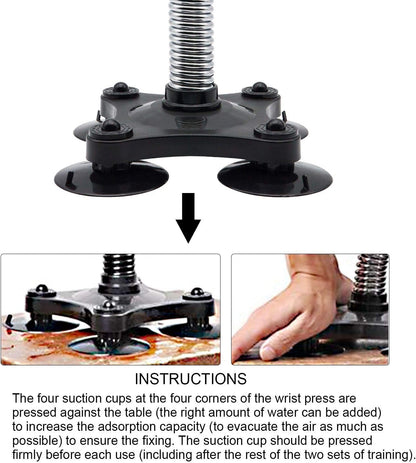 INSTRUCTIONS

The four suction cups at the four corners of the wrist press are pressed against the table (the right amount of water can be added) to increase the adsorption capacity (to evacuate the air as much as possible) to ensure the fixing. The suction cup should be pressed firmly before each use (including after the rest of the two sets of training).