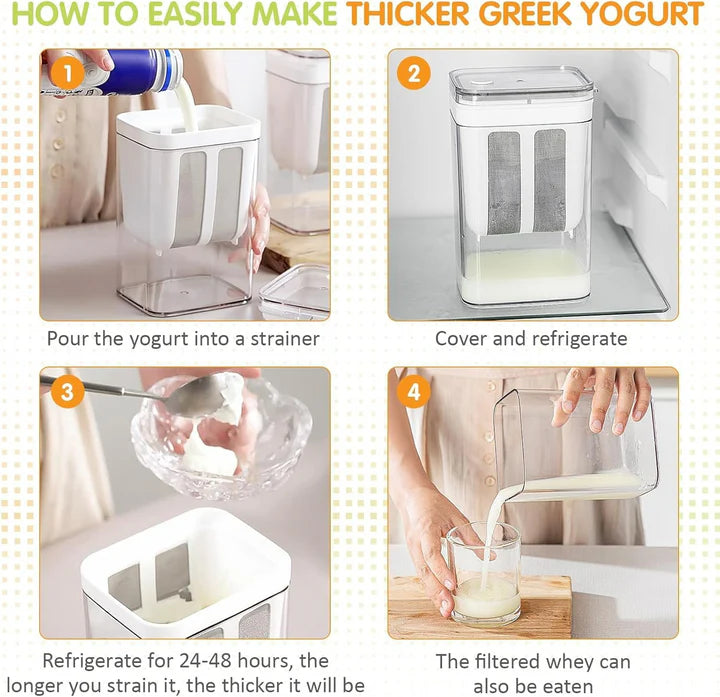 HOW TO EASILY MAKE THICKER GREEK YOGURT

1

Pour the yogurt into a strainer

2

Cover and refrigerate

3

Refrigerate for 24-48 hours, the longer you strain it, the thicker it will be

4

The filtered whey can also be eaten