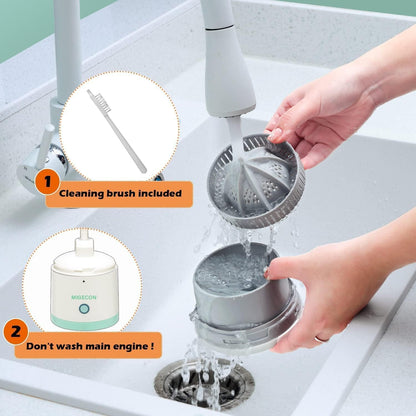 1
Cleaning brush included

MIGECON

2
Don't wash main engine !