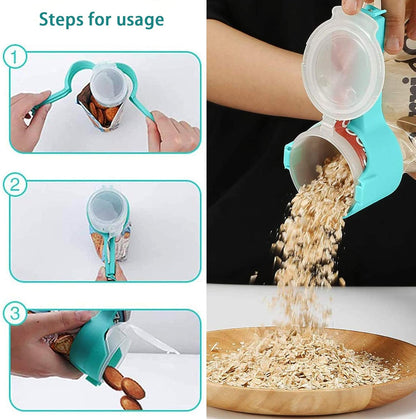 Steps for usage

1

2

3