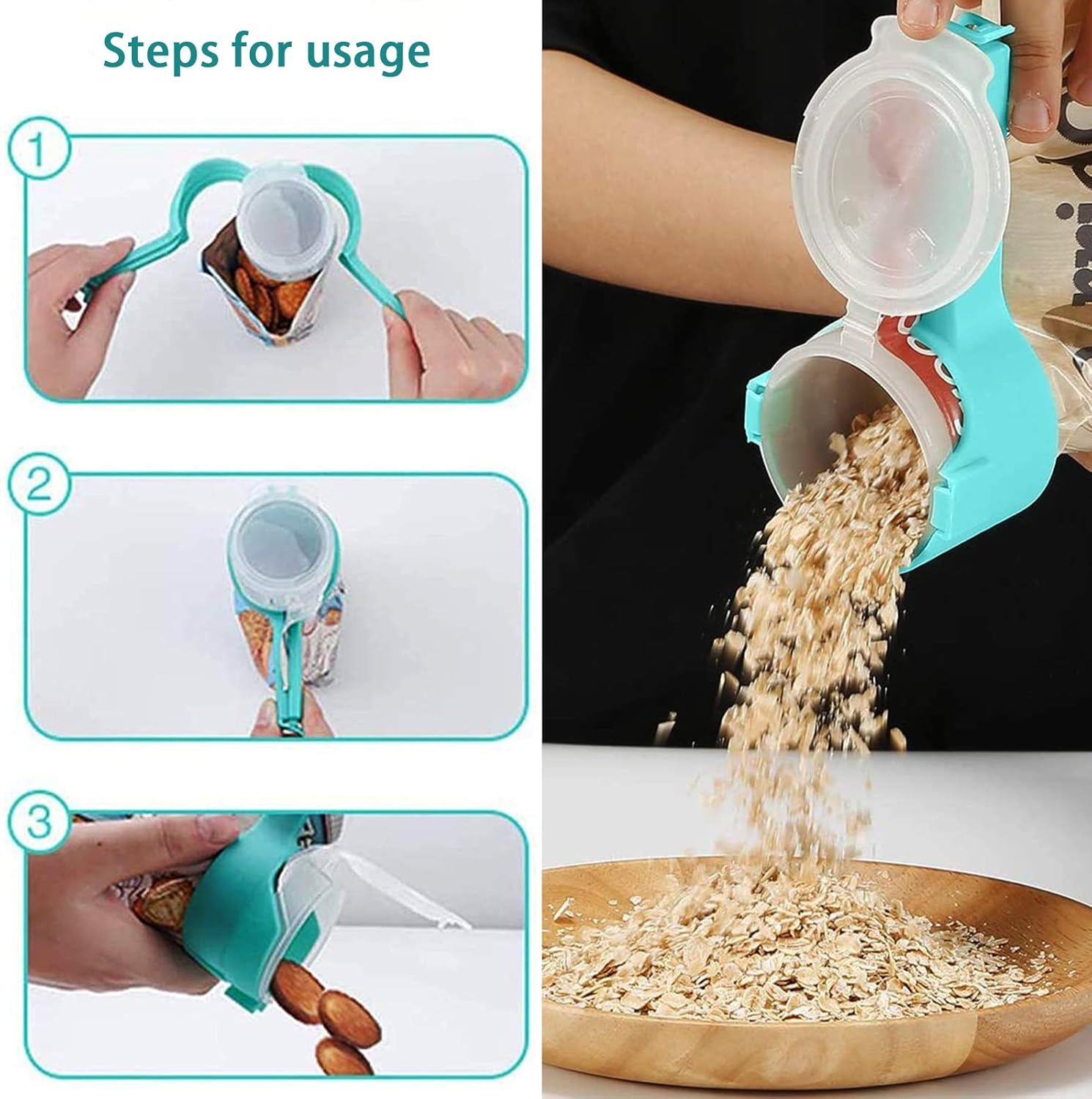 Steps for usage

1

2

3