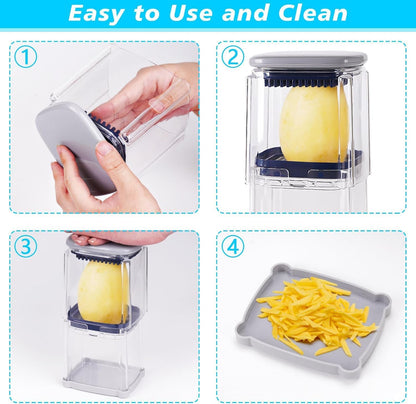 Easy to Use and Clean

①

②

③

④