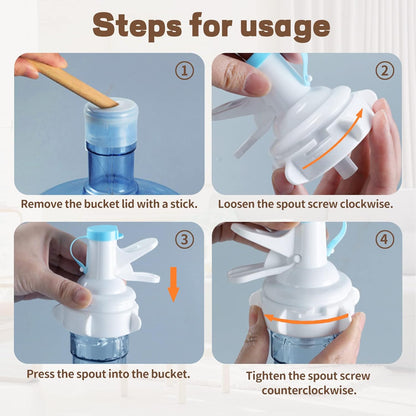 Steps for usage

①

Remove the bucket lid with a stick.

②

Loosen the spout screw clockwise.

③

Press the spout into the bucket.

④

Tighten the spout screw counterclockwise.