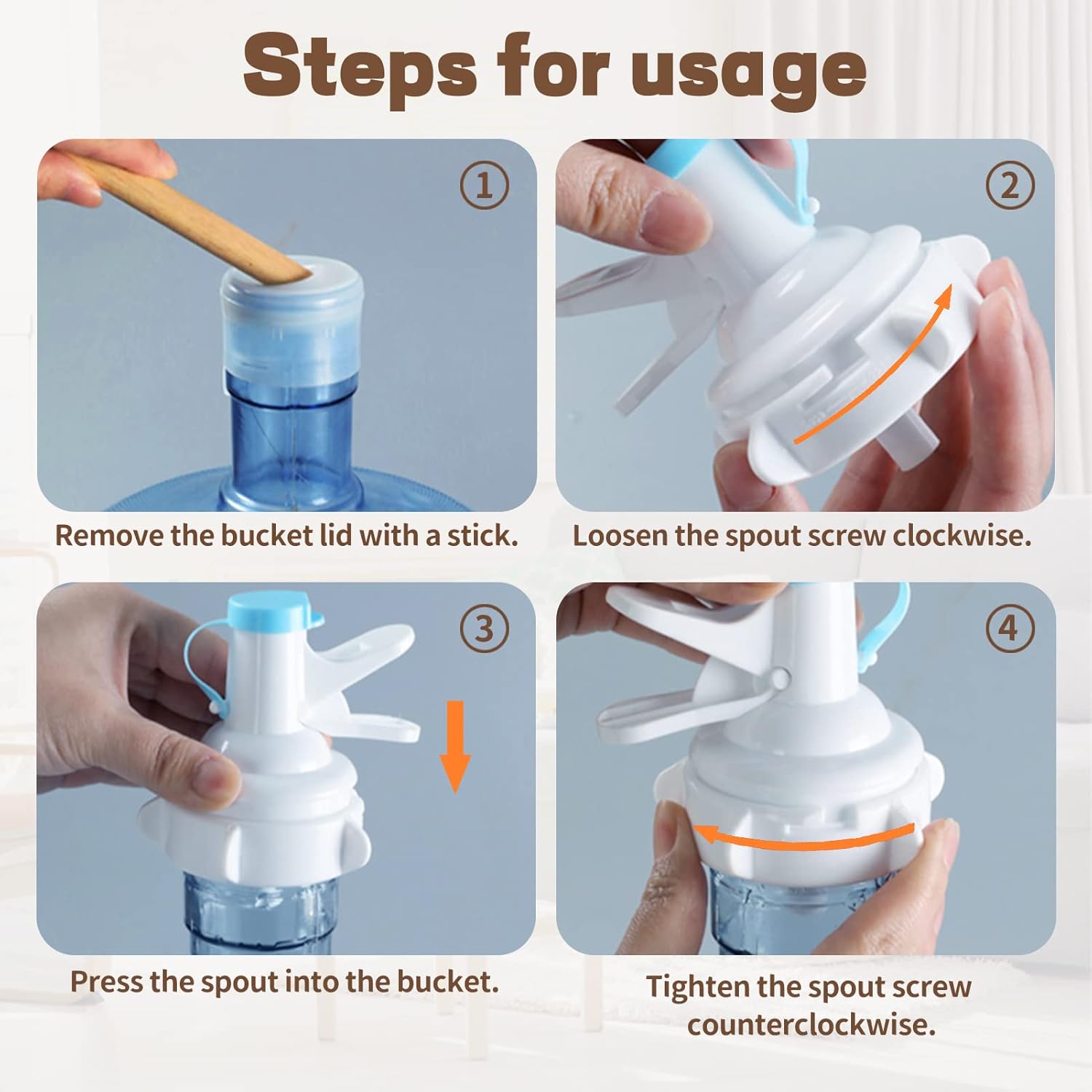 Steps for usage

①

Remove the bucket lid with a stick.

②

Loosen the spout screw clockwise.

③

Press the spout into the bucket.

④

Tighten the spout screw counterclockwise.