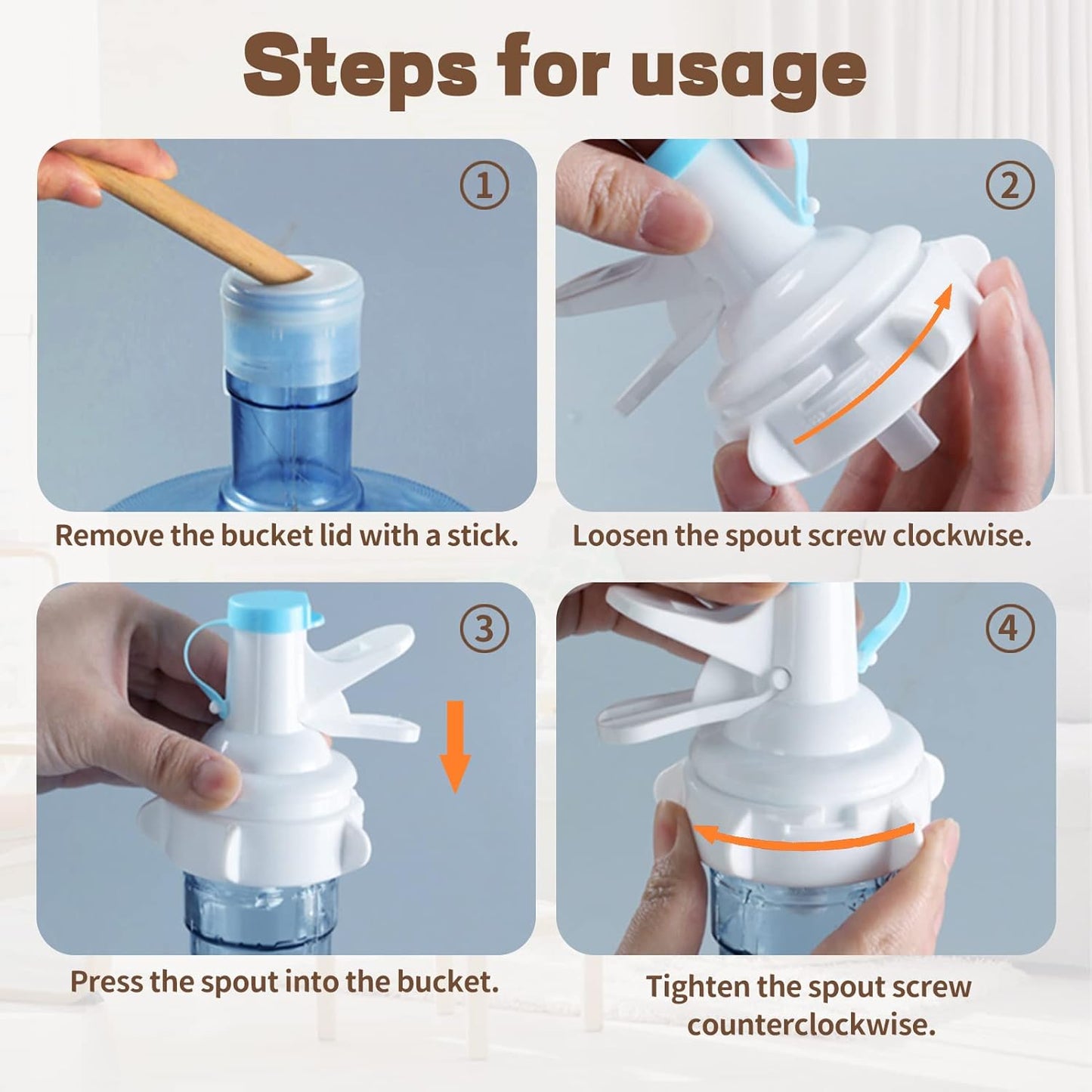 Steps for usage

①

Remove the bucket lid with a stick.

②

Loosen the spout screw clockwise.

③

Press the spout into the bucket.

④

Tighten the spout screw counterclockwise.