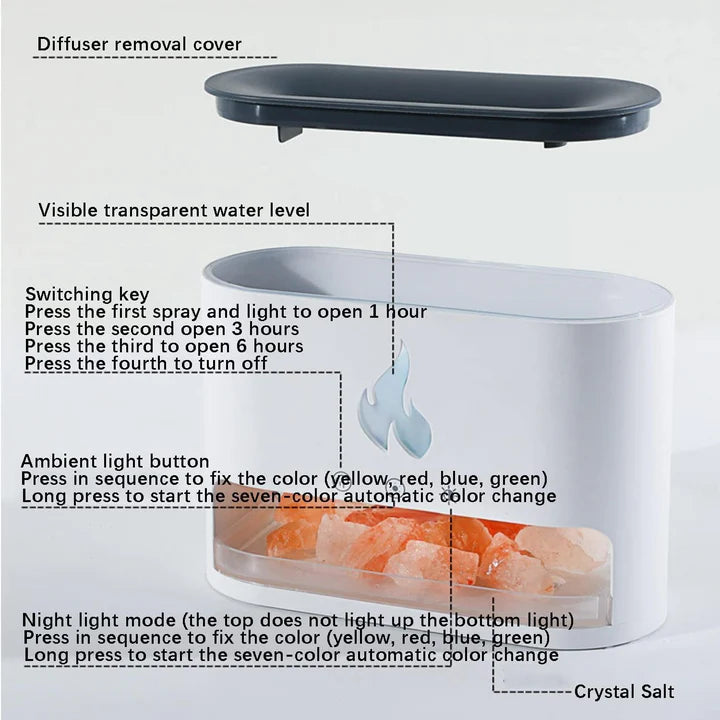 Diffuser removal cover

Visible transparent water level

Switching key
Press the first spray and light to open 1 hour
Press the second open 3 hours
Press the third to open 6 hours
Press the fourth to turn off

Ambient light button
Press in sequence to fix the color (yellow, red, blue, green)
Long press to start the seven-color automatic color change

Night light mode (the top does not light up the bottom light)
Press in sequence to fix the color (yellow, red, blue, green)
Long press to start the seven-color automatic color change

Crystal Salt