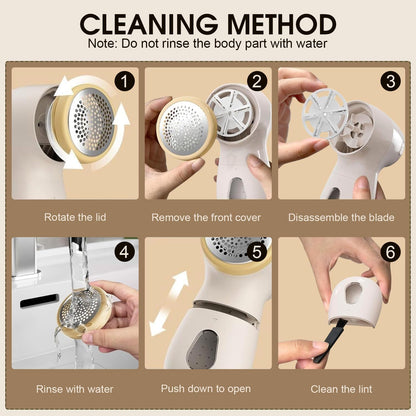 CLEANING METHOD
Note: Do not rinse the body part with water

1
Rotate the lid

2
Remove the front cover

3
Disassemble the blade

4
Rinse with water

5
Push down to open

6
Clean the lint