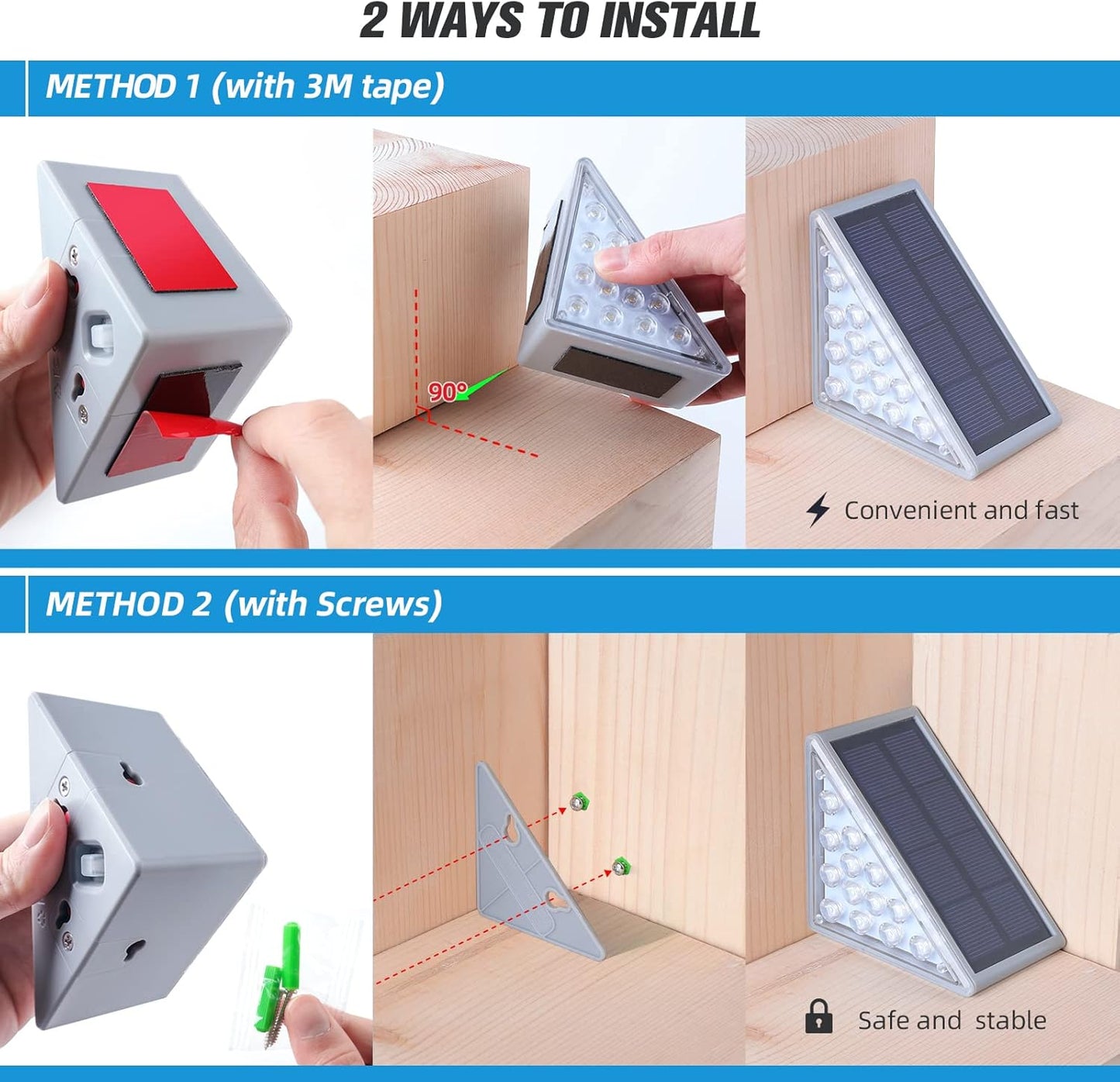 2 WAYS TO INSTALL

METHOD 1 (with 3M tape)

90°

Convenient and fast

METHOD 2 (with Screws)

Safe and stable