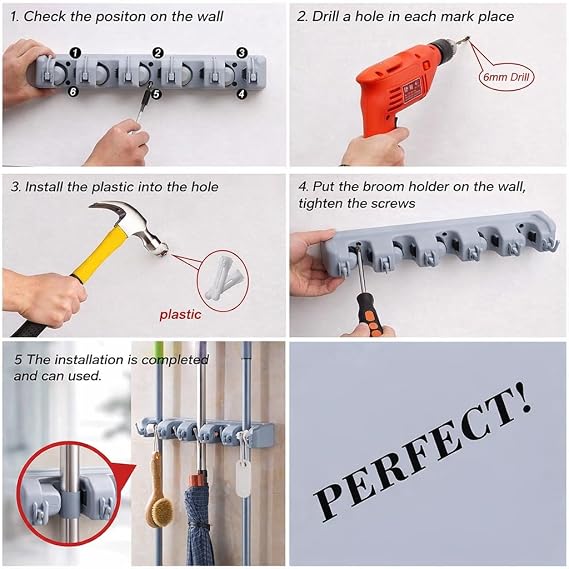 1. Check the positon on the wall

1 2 3 6 5 4

2. Drill a hole in each mark place

6mm Drill

3. Install the plastic into the hole

plastic

4. Put the broom holder on the wall, tighten the screws

5 The installation is completed and can used.

PERFECT!