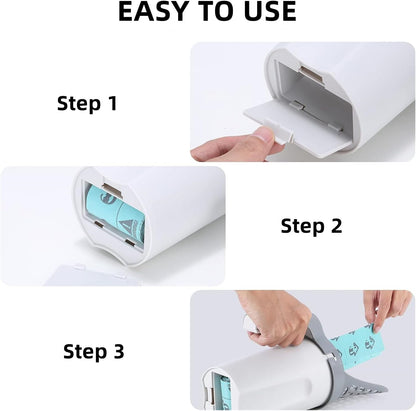 EASY TO USE

Step 1

Step 2

Step 3