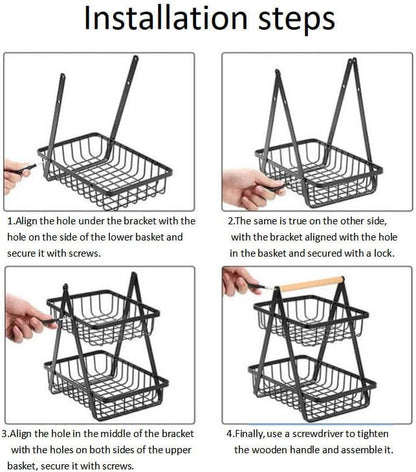 Installation steps

1.Align the hole under the bracket with the hole on the side of the lower basket and secure it with screws.

2.The same is true on the other side, with the bracket aligned with the hole in the basket and secured with a lock.

3.Align the hole in the middle of the bracket with the holes on both sides of the upper basket, secure it with screws.

4.Finally, use a screwdriver to tighten the wooden handle and assemble it.