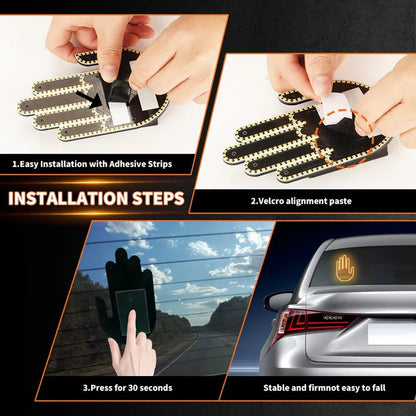 1.Easy Installation with Adhesive Strips

INSTALLATION STEPS

2.Velcro alignment paste

3.Press for 30 seconds

Stable and firmnot easy to fall