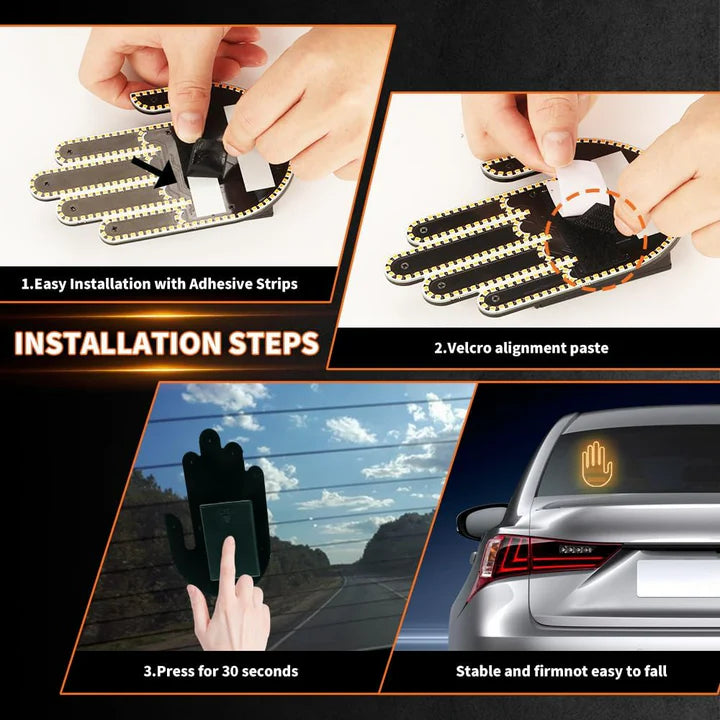 1.Easy Installation with Adhesive Strips

INSTALLATION STEPS

2.Velcro alignment paste

3.Press for 30 seconds

Stable and firmnot easy to fall