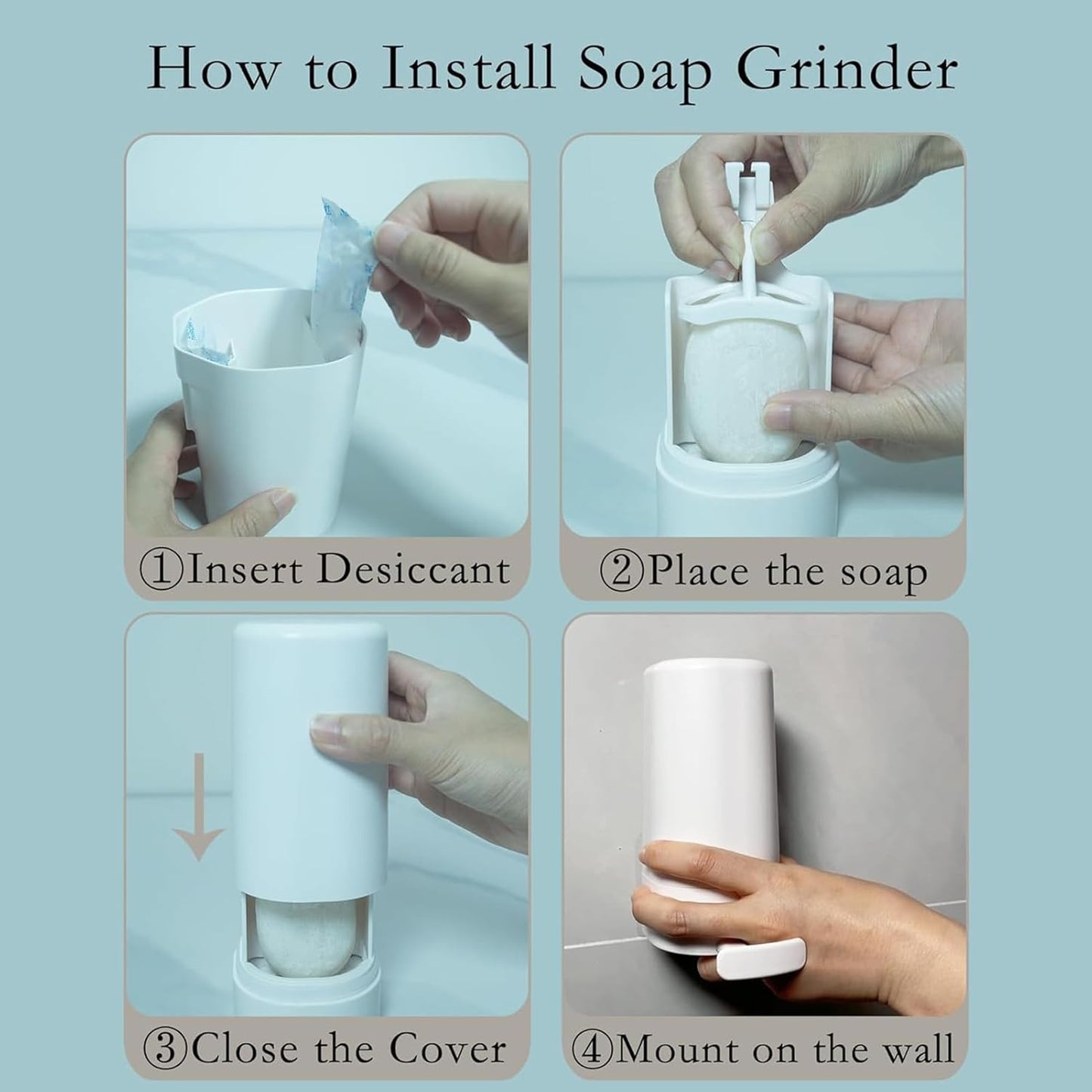 How to Install Soap Grinder

①Insert Desiccant

②Place the soap

③Close the Cover

④Mount on the wall