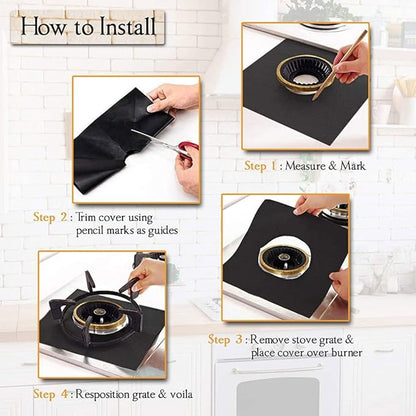 How to Install

Step 1 : Measure & Mark

Step 2 : Trim cover using pencil marks as guides

Step 3 : Remove stove grate & place cover over burner

Step 4 : Resposition grate & voila