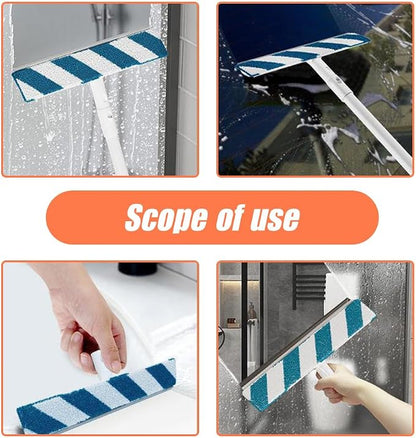 Scope of use