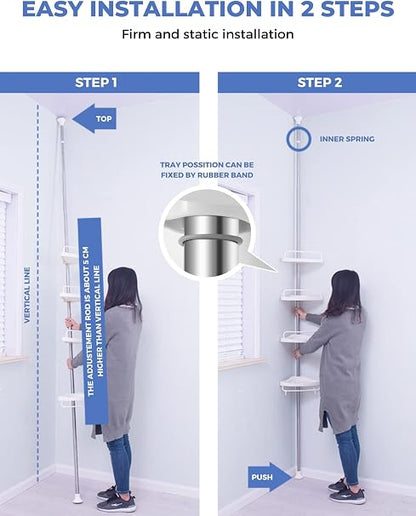 EASY INSTALLATION IN 2 STEPS

Firm and static installation

STEP 1

TOP

VERTICAL LINE

THE ADJUSTEMENT ROD IS ABOUT 5 CM HIGHER THAN VERTICAL LINE

TRAY POSSITION CAN BE FIXED BY RUBBER BAND

STEP 2

INNER SPRING

PUSH