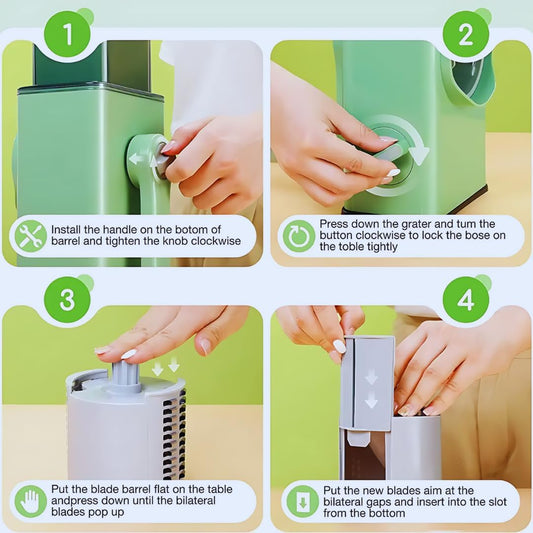 1

Install the handle on the botom of barrel and tighten the knob clockwise

2

Press down the grater and tum the button clockwise to lock the bose on the toble tightly

3

Put the blade barrel flat on the table andpress down until the bilateral blades pop up

4

Put the new blades aim at the bilateral gaps and insert into the slot from the bottom