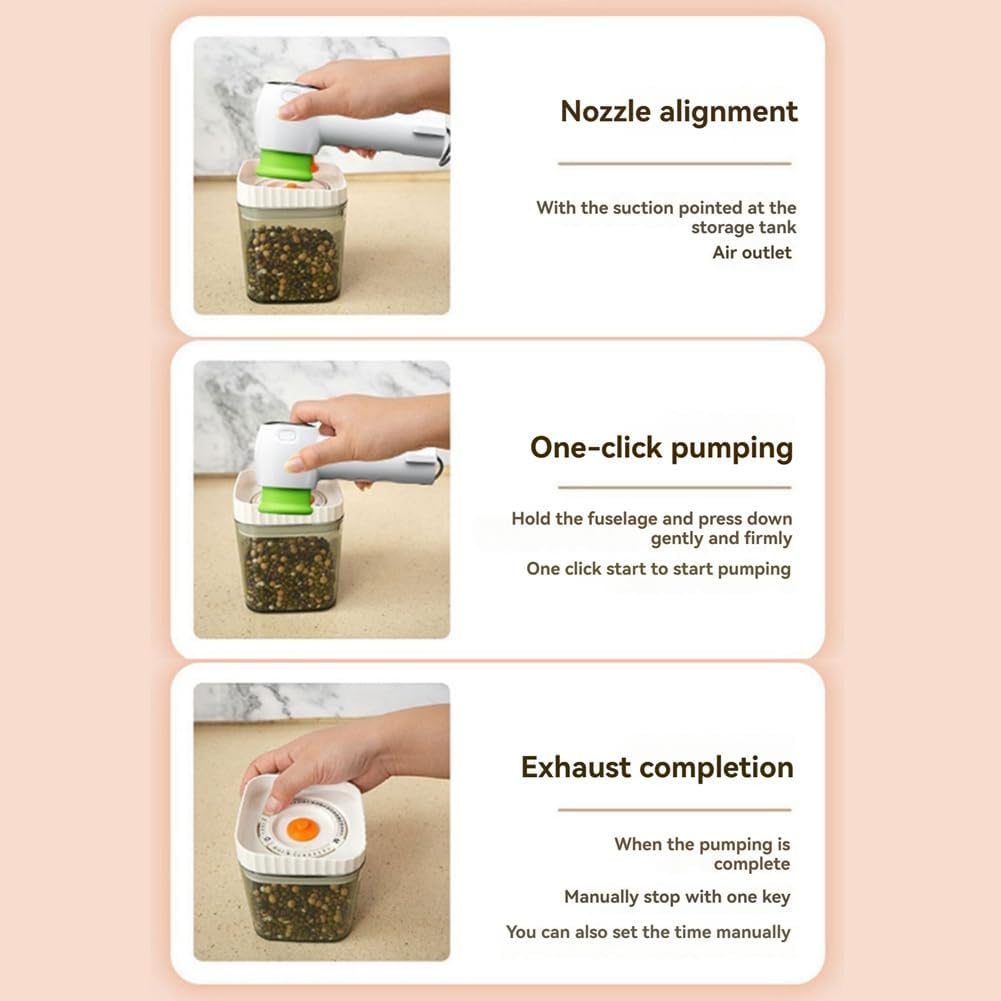 Nozzle alignment

With the suction pointed at the storage tank

Air outlet

One-click pumping

Hold the fuselage and press down gently and firmly

One click start to start pumping

Exhaust completion

When the pumping is complete

Manually stop with one key

You can also set the time manually