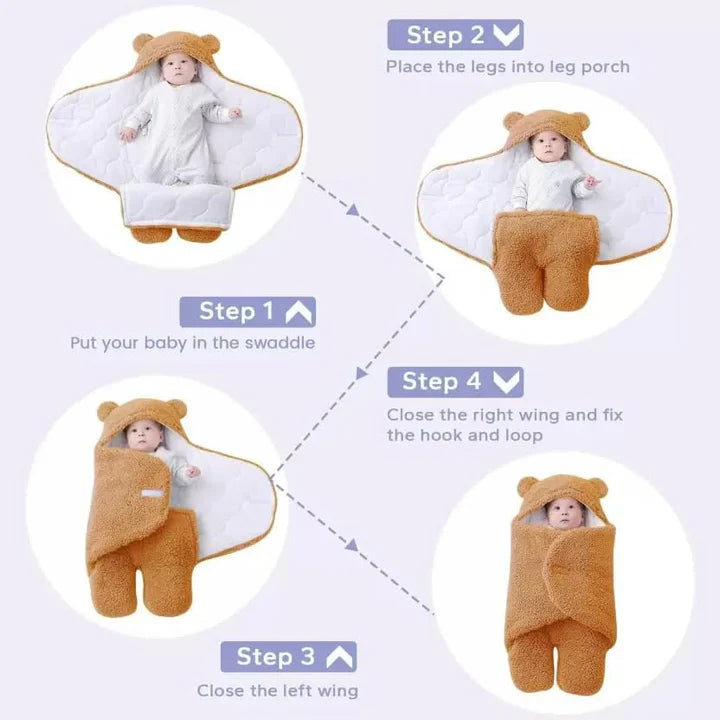 Step 2

Place the legs into leg porch

Step 1

Put your baby in the swaddle

Step 4

Close the right wing and fix the hook and loop

Step 3

Close the left wing