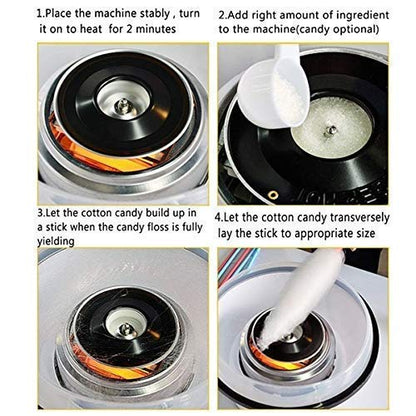 1.Place the machine stably , turn it on to heat for 2 minutes

2.Add right amount of ingredient to the machine(candy optional)

3.Let the cotton candy build up in a stick when the candy floss is fully yielding

4.Let the cotton candy transversely lay the stick to appropriate size