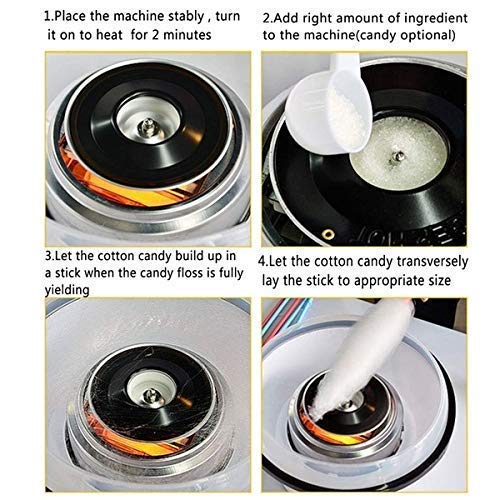 1.Place the machine stably , turn it on to heat for 2 minutes

2.Add right amount of ingredient to the machine(candy optional)

3.Let the cotton candy build up in a stick when the candy floss is fully yielding

4.Let the cotton candy transversely lay the stick to appropriate size