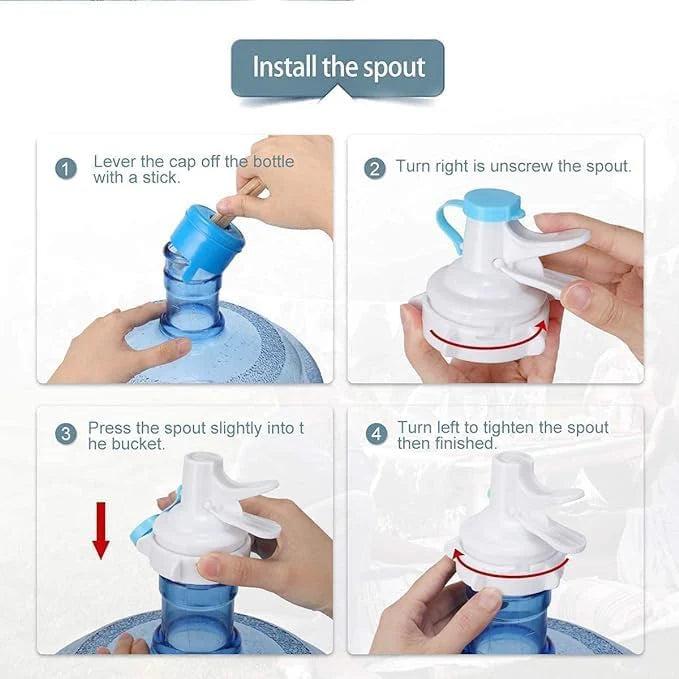 Install the spout

1 Lever the cap off the bottle with a stick.

2 Turn right is unscrew the spout.

3 Press the spout slightly into t he bucket.

4 Turn left to tighten the spout then finished.