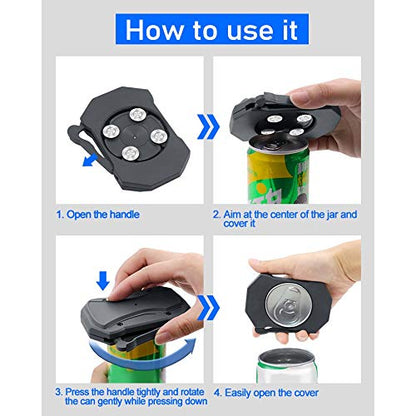 How to use it

1. Open the handle

2. Aim at the center of the jar and cover it

3. Press the handle tightly and rotate the can gently while pressing down

4. Easily open the cover